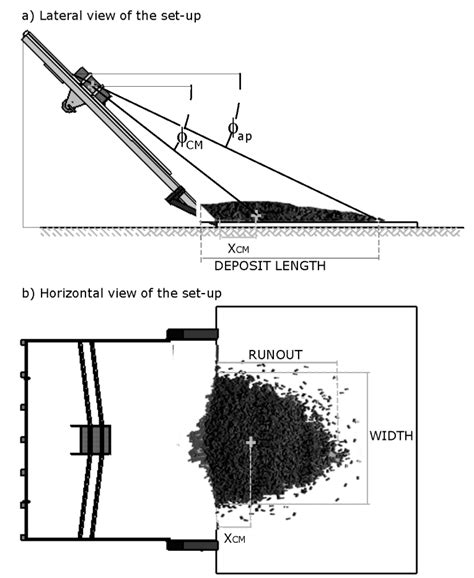 a) Lateral view of the set-up

$\phi_{CM}$

$\phi_{ap}$

$X_{CM}$

DEPOSIT LENGTH

b) Horizontal view of the set-up

RUNOUT

WIDTH

$X_{CM}$