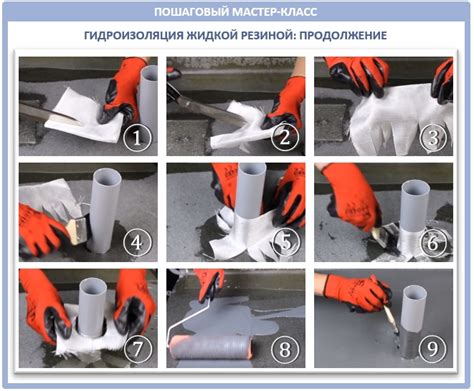 ПОШАГОВЫЙ МАСТЕР-КЛАСС

ГИДРОИЗОЛЯЦИЯ ЖИДКОЙ РЕЗИНОЙ: ПРОДОЛЖЕНИЕ

1

2

3

4

5

6

7

8

9