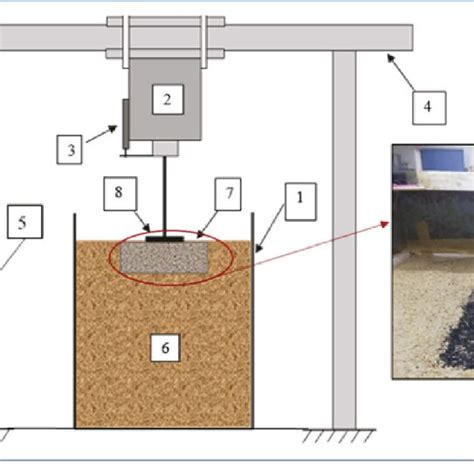 2
4
3
8
7
1
5
6