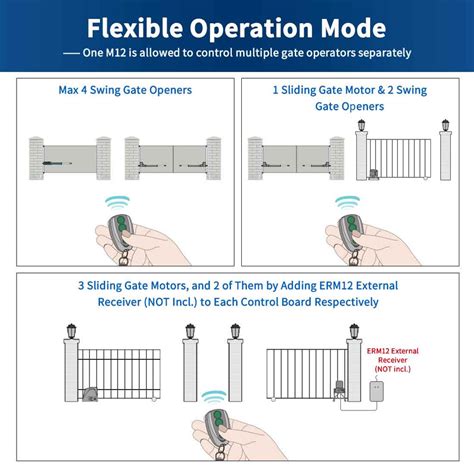 Flexible Operation Mode

— One M12 is allowed to control multiple gate operators separately

Max 4 Swing Gate Openers

1 Sliding Gate Motor & 2 Swing Gate Openers

3 Sliding Gate Motors, and 2 of Them by Adding ERM12 External Receiver (NOT Incl.) to Each Control Board Respectively

ERM12 External Receiver (NOT incl.)