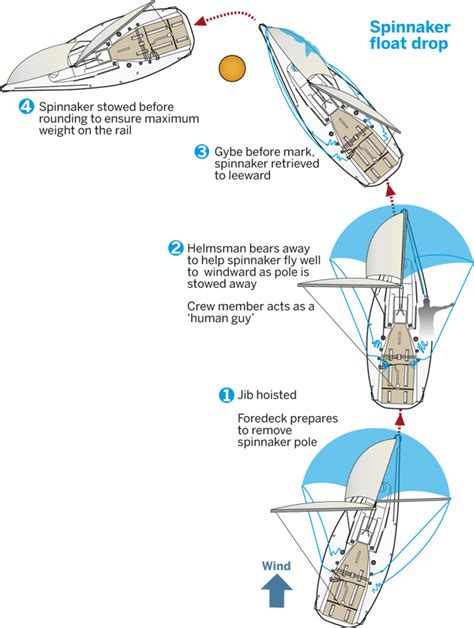 Spinnaker float drop

4 Spinnaker stowed before rounding to ensure maximum weight on the rail

3 Gybe before mark, spinnaker retrieved to leeward

2 Helmsman bears away to help spinnaker fly well to windward as pole is stowed away

Crew member acts as a 'human guy'

1 Jib hoisted

Foredeck prepares to remove spinnaker pole

Wind