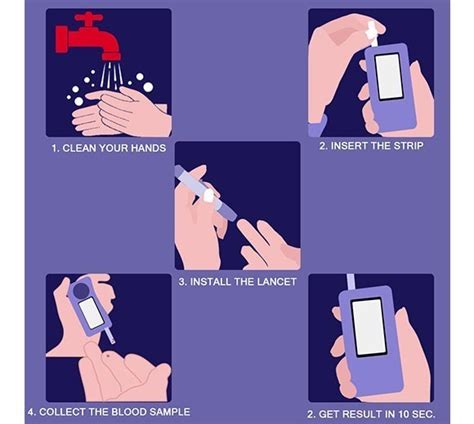 1. CLEAN YOUR HANDS

2. INSERT THE STRIP

3. INSTALL THE LANCET

4. COLLECT THE BLOOD SAMPLE

2. GET RESULT IN 10 SEC.