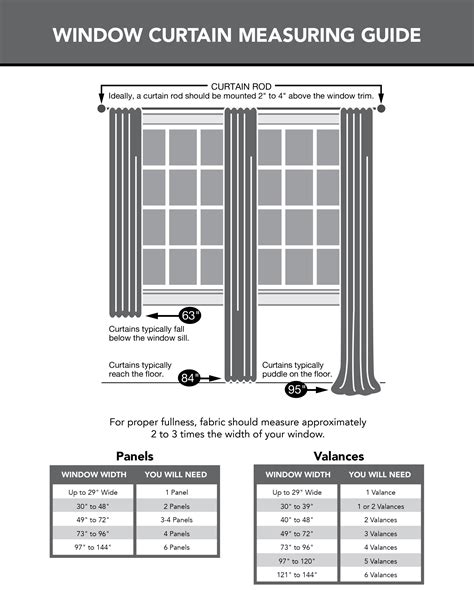 WINDOW CURTAIN MEASURING GUIDE

CURTAIN ROD
Ideally, a curtain rod should be mounted 2" to 4" above the window trim.

63"
Curtains typically fall below the window sill.

Curtains typically reach the floor.
84"

Curtains typically puddle on the floor.
95"

For proper fullness, fabric should measure approximately 2 to 3 times the width of your window.

Panels

| WINDOW WIDTH | YOU WILL NEED |
|---|---|
| Up to 29" Wide | 1 Panel |
| 30" to 48" | 2 Panels |
| 49" to 72" | 3-4 Panels |
| 73" to 96" | 4 Panels |
| 97" to 144" | 6 Panels |

Valances

| WINDOW WIDTH | YOU WILL NEED |
|---|---|
| Up to 29" Wide | 1 Valance |
| 30" to 39" | 1 or 2 Valances |
| 40" to 48" | 2 Valances |
| 49" to 72" | 3 Valances |
| 73" to 96" | 4 Valances |
| 97" to 120" | 5 Valances |
| 121" to 144" | 6 Valances |