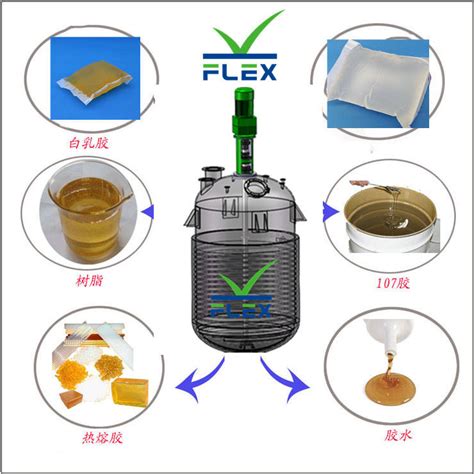 FLEX

白乳胶

树脂

107胶

FLEX

热熔胶

胶水