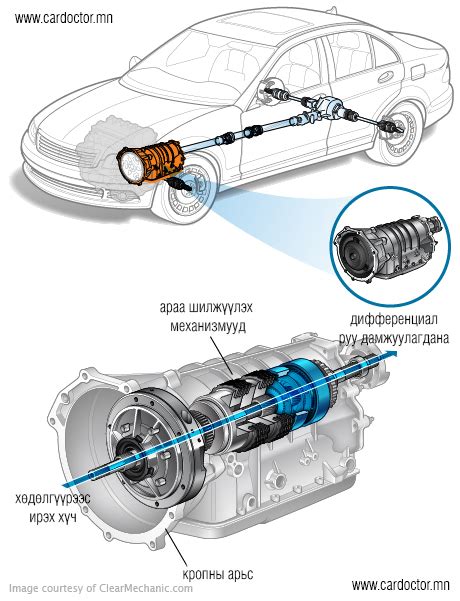 www.cardoctor.mn

араа шилжүүлэх механизмууд

дифференциал руу дамжуулагдана

хөдөлгүүрээс ирэх хүч

кропны арьс

Image courtesy of ClearMechanic.com

www.cardoctor.mn