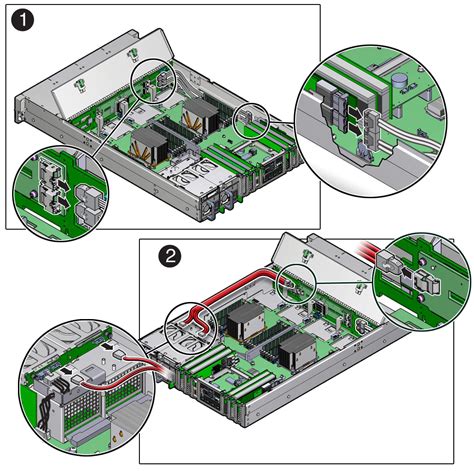 1

2