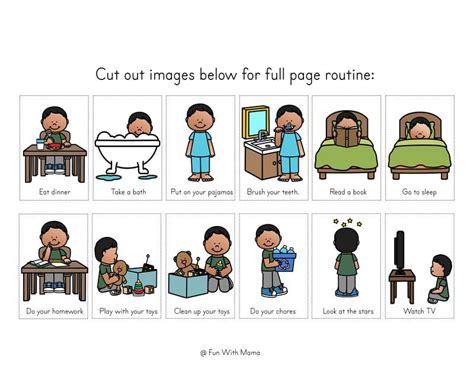 Cut out images below for full page routine:

Eat dinner

Take a bath

Put on your pajamas

Brush your teeth.

Read a book

Go to sleep

Do your homework

Play with your toys

Clean up your toys

Do your chores

Look at the stars

Watch TV

@ Fun With Mama