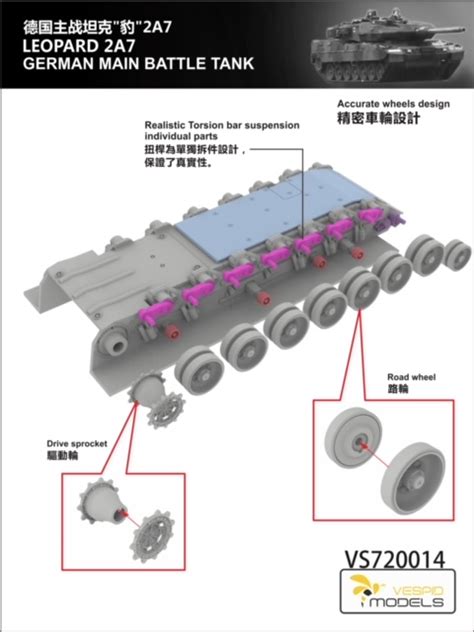 德国主战坦克"豹"2A7
LEOPARD 2A7
GERMAN MAIN BATTLE TANK

Accurate wheels design
精密車輪設計

Realistic Torsion bar suspension individual parts
扭桿為單獨拆件設計，保證了真實性。

Road wheel
路輪

Drive sprocket
驅動輪

VS720014

VESPID MODELS