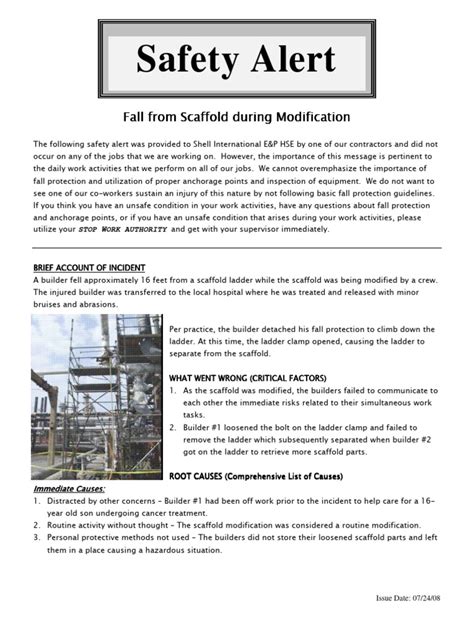 Safety Alert

Fall from Scaffold during Modification

The following safety alert was provided to Shell International E&P HSE by one of our contractors and did not occur on any of the jobs that we are working on. However, the importance of this message is pertinent to the daily work activities that we perform on all of our jobs. We cannot overemphasize the importance of fall protection and utilization of proper anchorage points and inspection of equipment. We do not want to see one of our co-workers sustain an injury of this nature by not following basic fall protection guidelines. If you think you have an unsafe condition in your work activities, have any questions about fall protection and anchorage points, or if you have an unsafe condition that arises during your work activities, please utilize your STOP WORK AUTHORITY and get with your supervisor immediately.

BRIEF ACCOUNT OF INCIDENT
A builder fell approximately 16 feet from a scaffold ladder while the scaffold was being modified by a crew. The injured builder was transferred to the local hospital where he was treated and released with minor bruises and abrasions.

Per practice, the builder detached his fall protection to climb down the ladder. At this time, the ladder clamp opened, causing the ladder to separate from the scaffold.

WHAT WENT WRONG (CRITICAL FACTORS)
1. As the scaffold was modified, the builders failed to communicate to each other the immediate risks related to their simultaneous work tasks.
2. Builder #1 loosened the bolt on the ladder clamp and failed to remove the ladder which subsequently separated when builder #2 got on the ladder to retrieve more scaffold parts.

ROOT CAUSES (Comprehensive List of Causes)
Immediate Causes:
1. Distracted by other concerns – Builder #1 had been off work prior to the incident to help care for a 16-year old son undergoing cancer treatment.
2. Routine activity without thought – The scaffold modification was considered a routine modification.
3. Personal protective methods not used – The builders did not store their loosened scaffold parts and left them in a place causing a hazardous situation.

Issue Date: 07/24/08