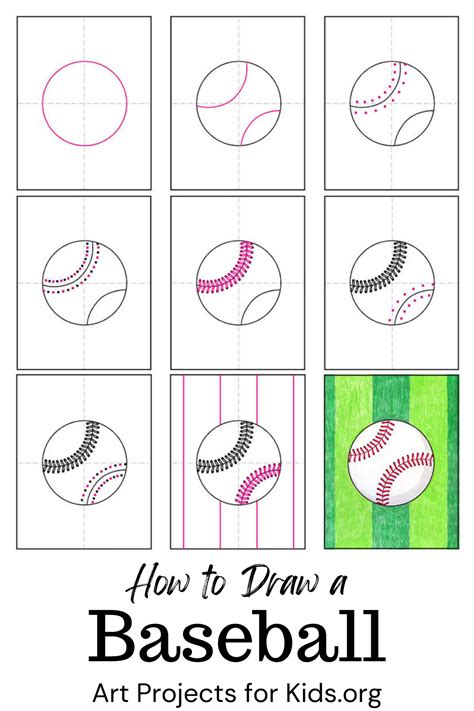 How to Draw a
Baseball
Art Projects for Kids.org