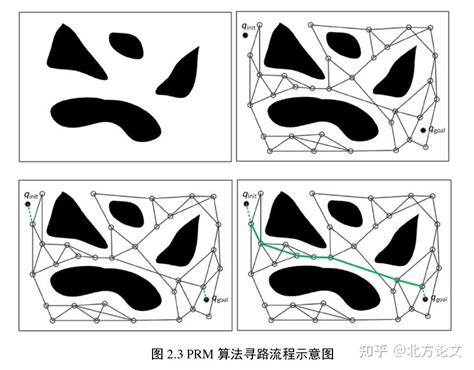 $q_{init}$

$q_{goal}$

$q_{init}$

$q_{goal}$

$q_{init}$

$q_{goal}$

图 2.3 PRM 算法寻路流程示意图

知乎 @北方论文