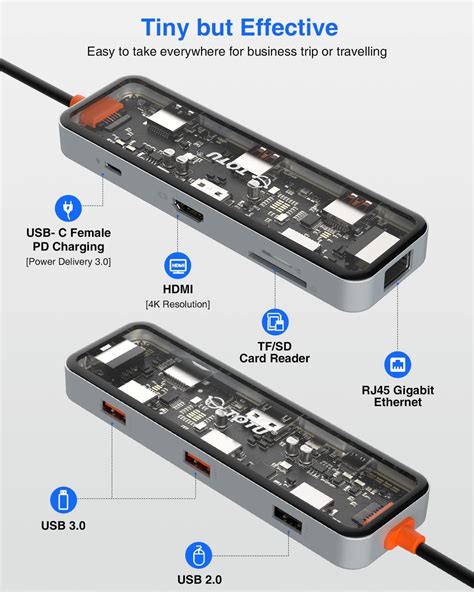 Tiny but Effective
Easy to take everywhere for business trip or travelling

TOTU

USB- C Female
PD Charging
[Power Delivery 3.0]

HDMI

HDMI
[4K Resolution]

TF/SD
Card Reader

RJ45 Gigabit
Ethernet

TOTU

USB 3.0

USB 2.0