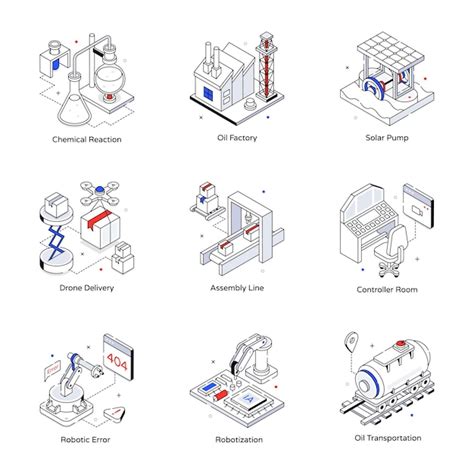 Chemical Reaction

Oil Factory

Solar Pump

Drone Delivery

Assembly Line

Controller Room

Error

404

Robotic Error

IA

Robotization

Oil Transportation