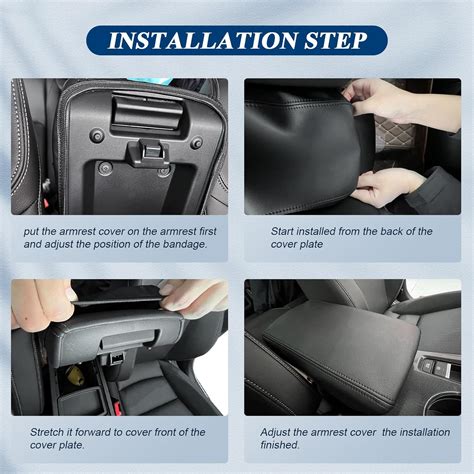 INSTALLATION STEP

put the armrest cover on the armrest first and adjust the position of the bandage.

Start installed from the back of the cover plate

Stretch it forward to cover front of the cover plate.

Adjust the armrest cover  the installation finished.