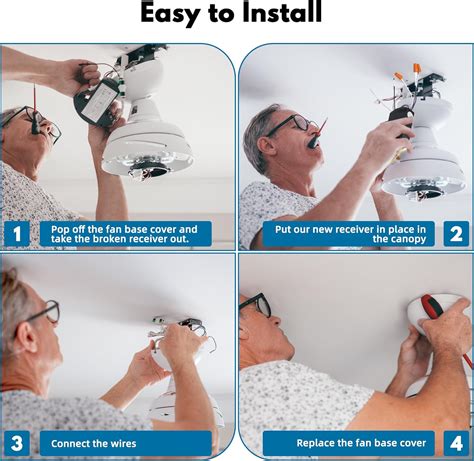 Easy to Install

1 Pop off the fan base cover and take the broken receiver out.

Put our new receiver in place in the canopy 2

3 Connect the wires

Replace the fan base cover 4