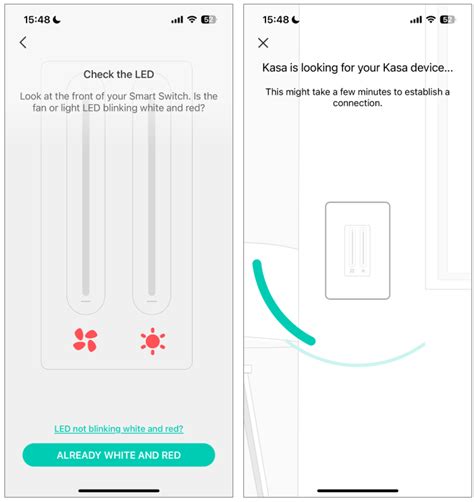 15:48

52

Check the LED

Look at the front of your Smart Switch. Is the fan or light LED blinking white and red?

LED not blinking white and red?

ALREADY WHITE AND RED

15:48

52

Kasa is looking for your Kasa device...

This might take a few minutes to establish a connection.