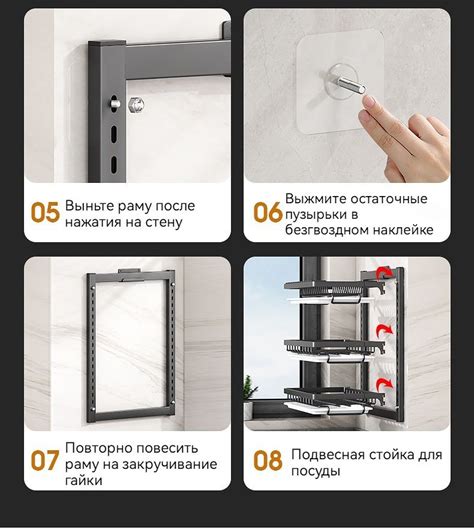 05 Выньте раму после нажатия на стену

06 Выжмите остаточные пузырьки в безгвоздном наклейке

07 Повторно повесить раму на закручивание гайки

08 Подвесная стойка для посуды