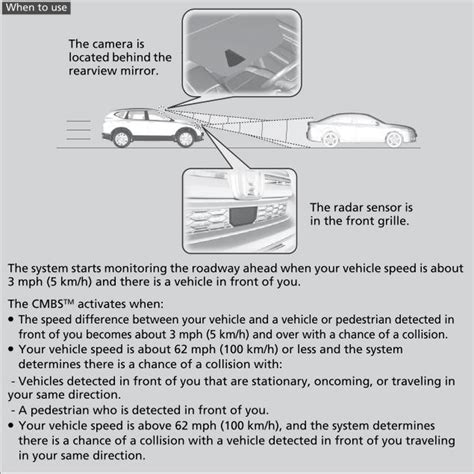 When to use

The camera is located behind the rearview mirror.

The radar sensor is in the front grille.

The system starts monitoring the roadway ahead when your vehicle speed is about 3 mph (5 km/h) and there is a vehicle in front of you.

The CMBS™ activates when:
• The speed difference between your vehicle and a vehicle or pedestrian detected in front of you becomes about 3 mph (5 km/h) and over with a chance of a collision.
• Your vehicle speed is about 62 mph (100 km/h) or less and the system determines there is a chance of a collision with:
- Vehicles detected in front of you that are stationary, oncoming, or traveling in your same direction.
- A pedestrian who is detected in front of you.
• Your vehicle speed is above 62 mph (100 km/h), and the system determines there is a chance of a collision with a vehicle detected in front of you traveling in your same direction.