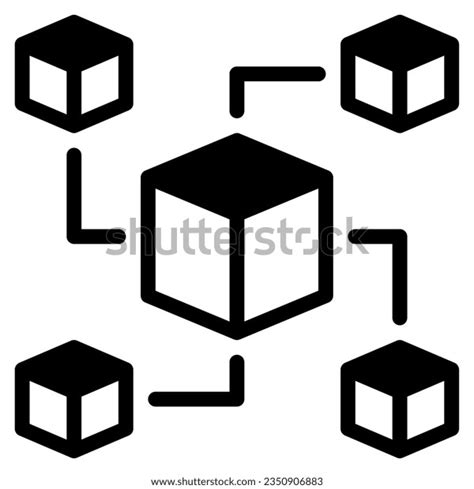 shutterstock

www.shutterstock.com · 2350906883