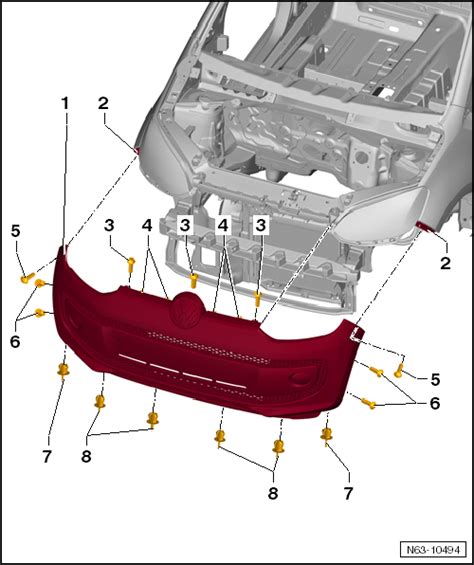 1
2
5
3
4
3
4
3
2
6
5
6
7
8
8
7
N63-10494