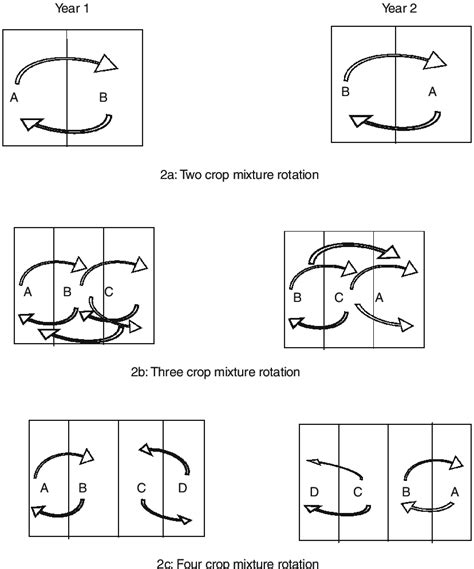 Year 1

Year 2

A B

B A

2a: Two crop mixture rotation

A B C

B C A

2b: Three crop mixture rotation

A B C D

D C B A

2c: Four crop mixture rotation