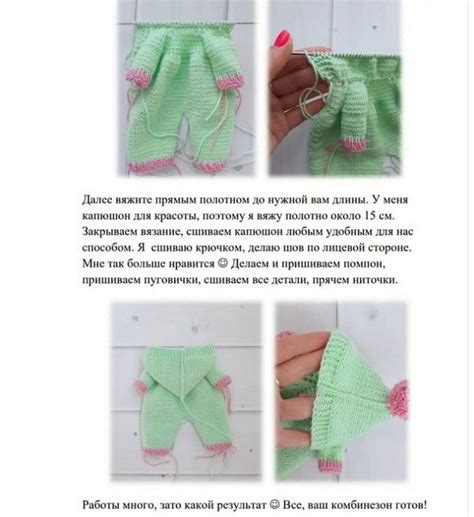 Далее вяжите прямым полотном до нужной вам длины. У меня капюшон для красоты, поэтому я вяжу полотно около 15 см. Закрываем вязание, сшиваем капюшон любым удобным для нас способом. Я сшиваю крючком, делаю шов по лицевой стороне. Мне так больше нравится ☺ Делаем и пришиваем помпон, пришиваем пуговички, сшиваем все детали, прячем ниточки.

Работы много, зато какой результат ☺ Все, ваш комбинезон готов!