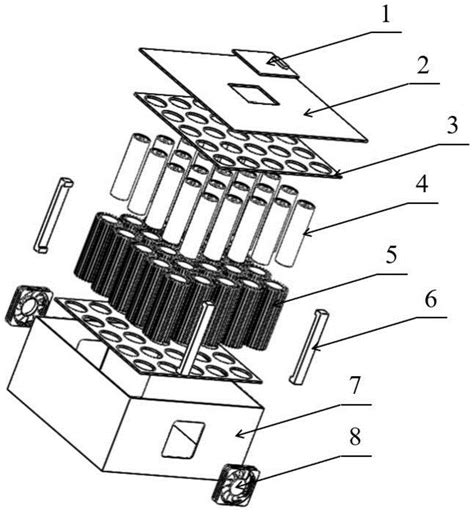 1
2
3
4
5
6
7
8