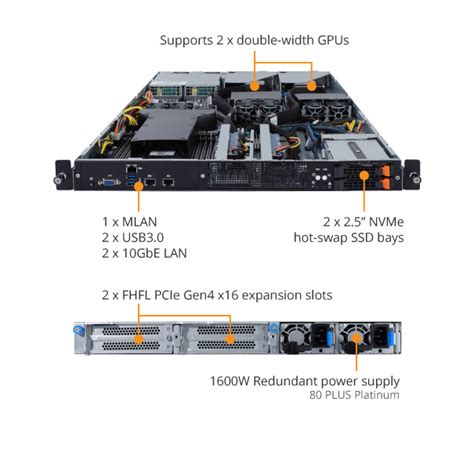 Supports 2 x double-width GPUs

1 x MLAN
2 x USB3.0
2 x 10GbE LAN

2 x 2.5" NVMe
hot-swap SSD bays

2 x FHFL PCIe Gen4 x16 expansion slots

1600W Redundant power supply
80 PLUS Platinum