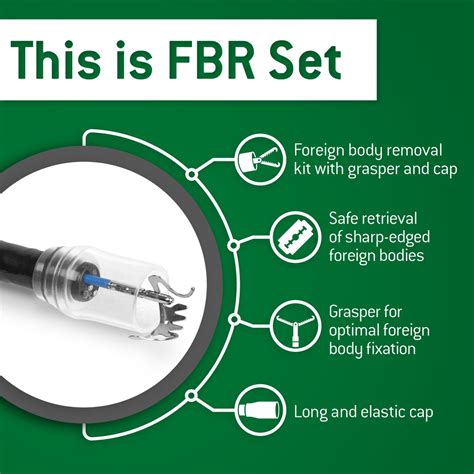 This is FBR Set

Foreign body removal kit with grasper and cap

Safe retrieval of sharp-edged foreign bodies

Grasper for optimal foreign body fixation

Long and elastic cap