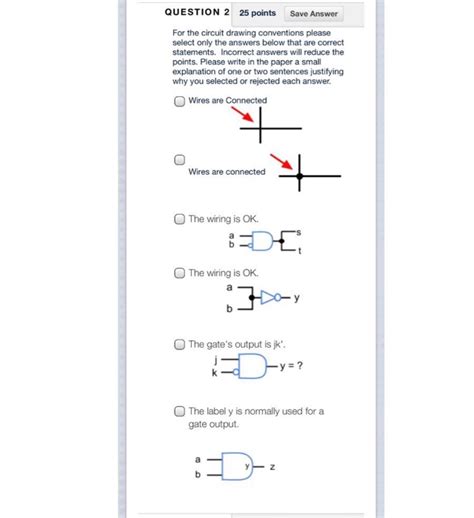 QUESTION 2 25 points Save Answer

For the circuit drawing conventions please select only the answers below that are correct statements. Incorrect answers will reduce the points. Please write in the paper a small explanation of one or two sentences justifying why you selected or rejected each answer.

Wires are Connected

Wires are connected

The wiring is OK.

a
b
s
t

The wiring is OK.

a
b
y

The gate's output is jk'.

j
k
y = ?

The label y is normally used for a gate output.

a
b
y
z