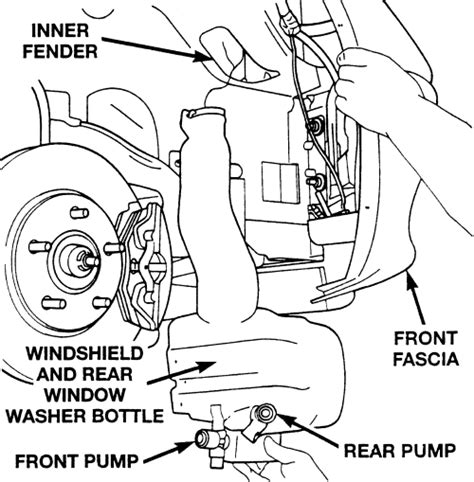 INNER FENDER

FRONT FASCIA

WINDSHIELD AND REAR WINDOW WASHER BOTTLE

REAR PUMP

FRONT PUMP