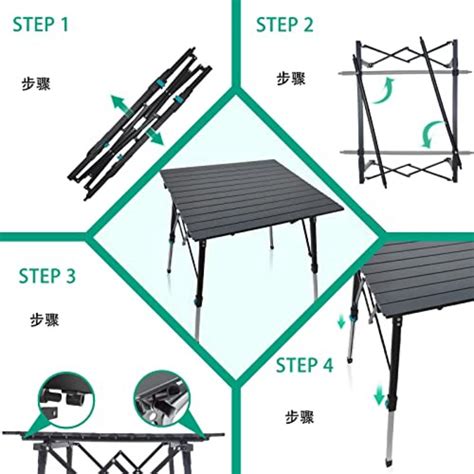 STEP 1

步骤

STEP 2

步骤

STEP 3

步骤

STEP 4

步骤