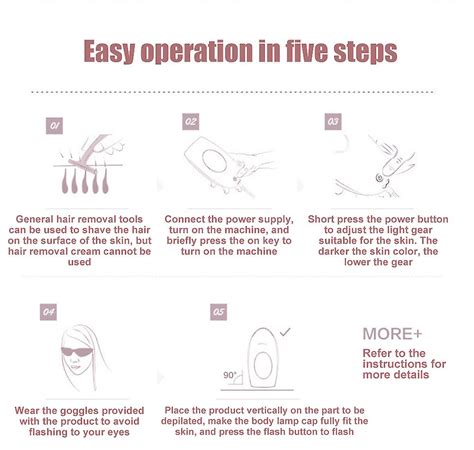 Easy operation in five steps

01

General hair removal tools can be used to shave the hair on the surface of the skin, but hair removal cream cannot be used

02

Connect the power supply, turn on the machine, and briefly press the on key to turn on the machine

03

Short press the power button to adjust the light gear suitable for the skin. The darker the skin color, the lower the gear

04

Wear the goggles provided with the product to avoid flashing to your eyes

05

90°

Place the product vertically on the part to be depilated, make the body lamp cap fully fit the skin, and press the flash button to flash

MORE+

Refer to the instructions for more details