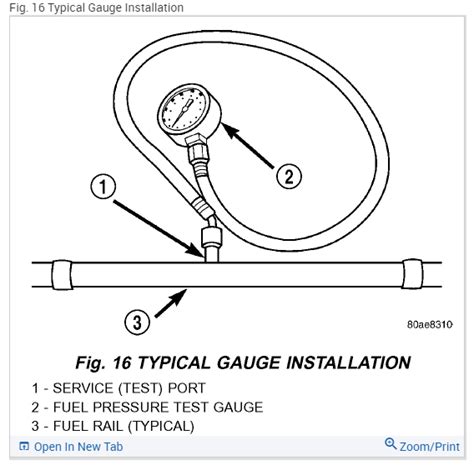 Fig. 16 Typical Gauge Installation

1

2

3

80ae8310

Fig. 16 TYPICAL GAUGE INSTALLATION

1 - SERVICE (TEST) PORT
2 - FUEL PRESSURE TEST GAUGE
3 - FUEL RAIL (TYPICAL)

Open In New Tab

Zoom/Print