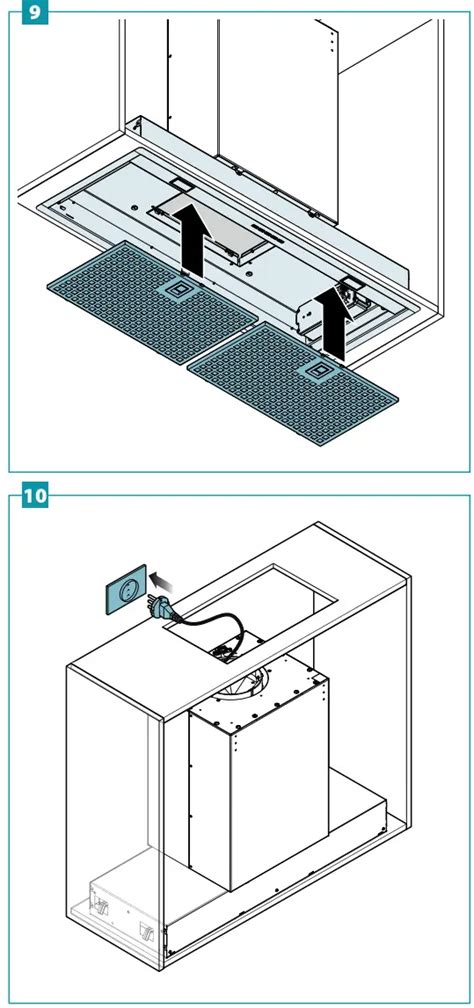 9

10