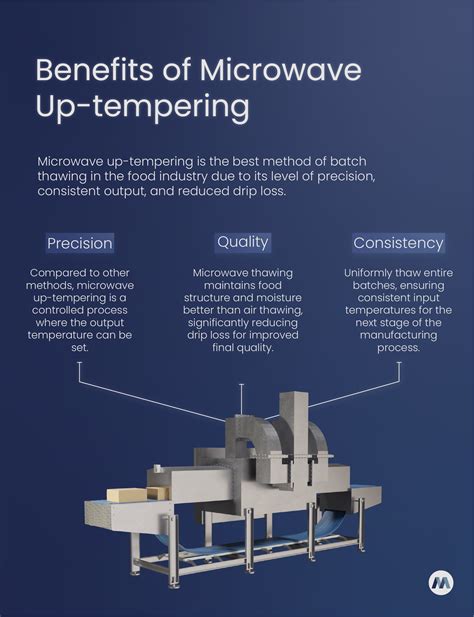 Benefits of Microwave Up-tempering

Microwave up-tempering is the best method of batch thawing in the food industry due to its level of precision, consistent output, and reduced drip loss.

Precision

Compared to other methods, microwave up-tempering is a controlled process where the output temperature can be set.

Quality

Microwave thawing maintains food structure and moisture better than air thawing, significantly reducing drip loss for improved final quality.

Consistency

Uniformly thaw entire batches, ensuring consistent input temperatures for the next stage of the manufacturing process.