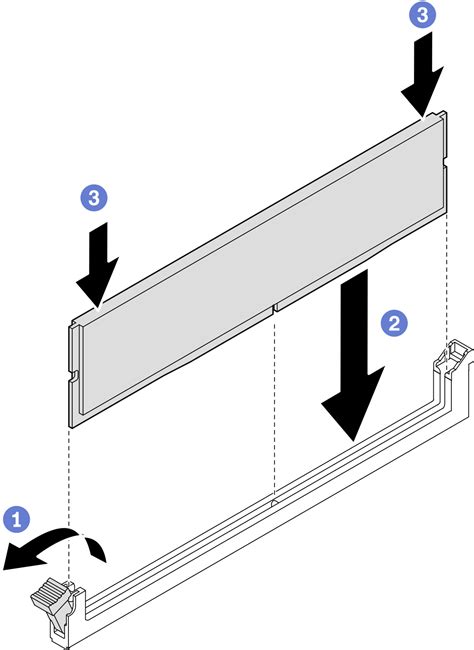 3
3
2
1