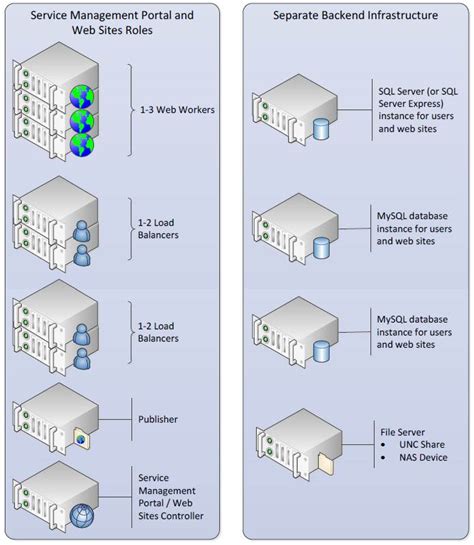 Service Management Portal and Web Sites Roles

1-3 Web Workers

1-2 Load Balancers

1-2 Load Balancers

Publisher

Service Management Portal / Web Sites Controller

Separate Backend Infrastructure

SQL Server (or SQL Server Express) instance for users and web sites

MySQL database instance for users and web sites

MySQL database instance for users and web sites

File Server
• UNC Share
• NAS Device