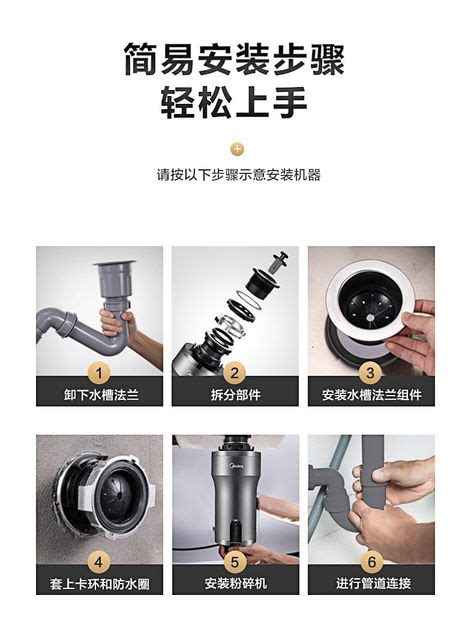 简易安装步骤
轻松上手

+

请按以下步骤示意安装机器

1
卸下水槽法兰

2
拆分部件

3
安装水槽法兰组件

4
套上卡环和防水圈

Midea

5
安装粉碎机

6
进行管道连接