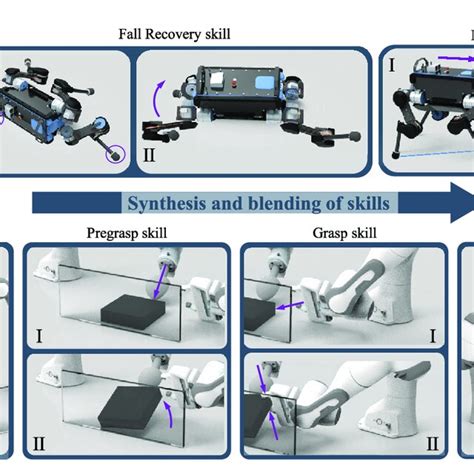 Fall Recovery skill

II

I

Synthesis and blending of skills

Pregrasp skill

I

II

Grasp skill

I

II