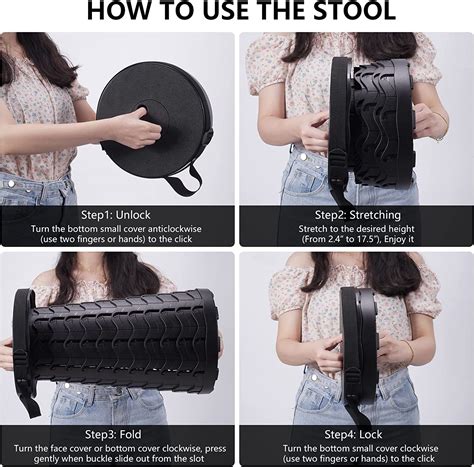 HOW TO USE THE STOOL

Step1: Unlock
Turn the bottom small cover anticlockwise (use two fingers or hands) to the click

Step2: Stretching
Stretch to the desired height (From 2.4" to 17.5"), Enjoy it

Step3: Fold
Turn the face cover or bottom cover clockwise, press gently when buckle slide out from the slot

Step4: Lock
Turn the bottom small cover clockwise (use two fingers or hands) to the click