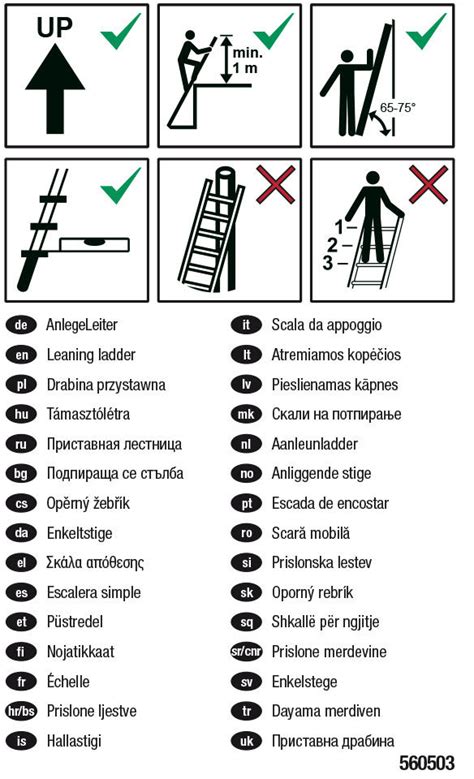 UP

min. 1 m

65-75°

1
2
3

de AnlegeLeiter
en Leaning ladder
pl Drabina przystawna
hu Támasztólétra
ru Приставная лестница
bg Подпираща се стълба
cs Opěrný žebřík
da Enkeltstige
el Σκάλα απόθεσης
es Escalera simple
et Püstredel
fi Nojatikkaat
fr Échelle
hr/bs Prislone ljestve
is Hallastigi

it Scala da appoggio
lt Atremiamos kopėčios
lv Pieslienamas kāpnes
mk Скали на потпирање
nl Aanleunladder
no Anliggende stige
pt Escada de encostar
ro Scară mobilă
si Prislonska lestev
sk Oporný rebrík
sq Shkallë për ngjitje
sr/cnr Prislone merdevine
sv Enkelstege
tr Dayama merdiven
uk Приставна драбина

560503