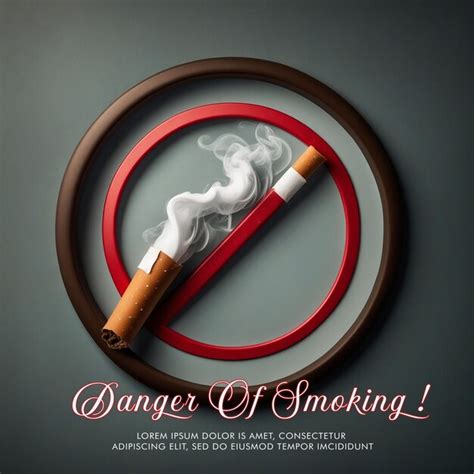 Danger Of Smoking !

LOREM IPSUM DOLOR IS AMET, CONSECTETUR ADIPISCING ELIT, SED DO EIUSMOD TEMPOR IMCIDIDUNT