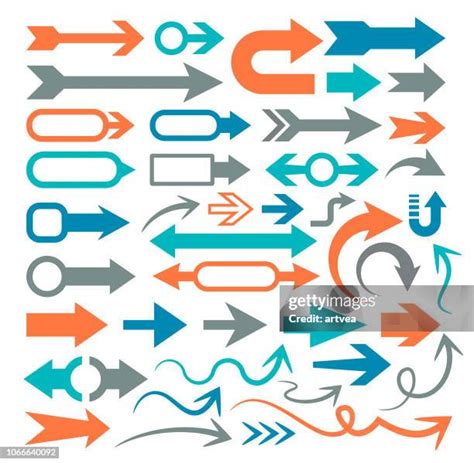 gettyimages
Credit: artvea

1066640092