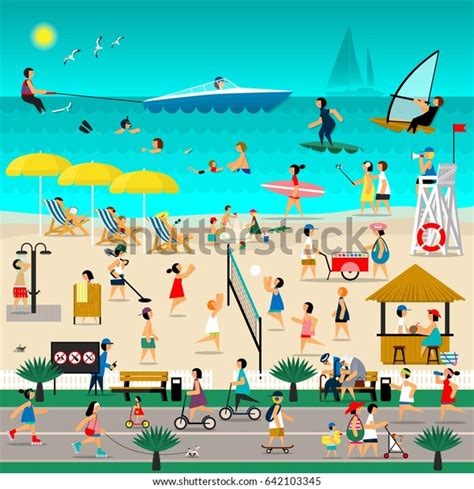 shutterstock

www.shutterstock.com · 642103345