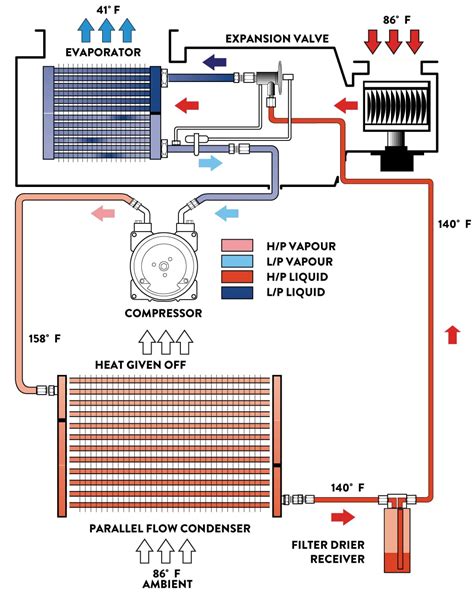 41° F

EVAPORATOR

EXPANSION VALVE

86° F

140° F

H/P VAPOUR
L/P VAPOUR
H/P LIQUID
L/P LIQUID

COMPRESSOR

158° F

HEAT GIVEN OFF

140° F

PARALLEL FLOW CONDENSER

FILTER DRIER RECEIVER

86° F
AMBIENT