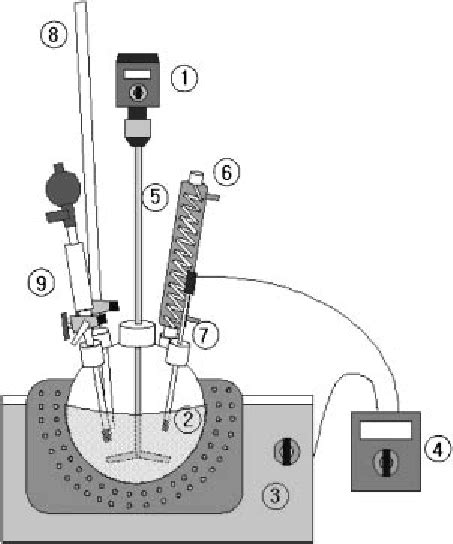 8
1
6
5
9
7
2
4
3