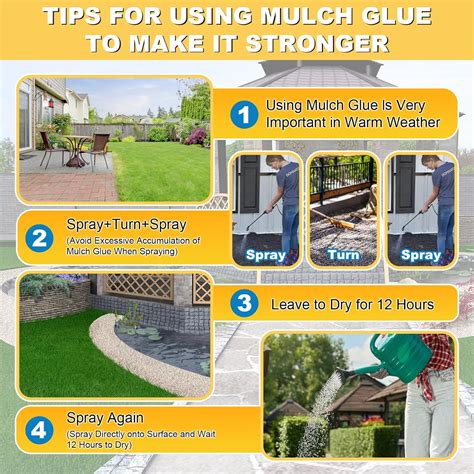 TIPS FOR USING MULCH GLUE TO MAKE IT STRONGER

1 Using Mulch Glue Is Very Important in Warm Weather

2 Spray+Turn+Spray
(Avoid Excessive Accumulation of Mulch Glue When Spraying)

Spray
Turn
Spray

3 Leave to Dry for 12 Hours

4 Spray Again
(Spray Directly onto Surface and Wait 12 Hours to Dry)