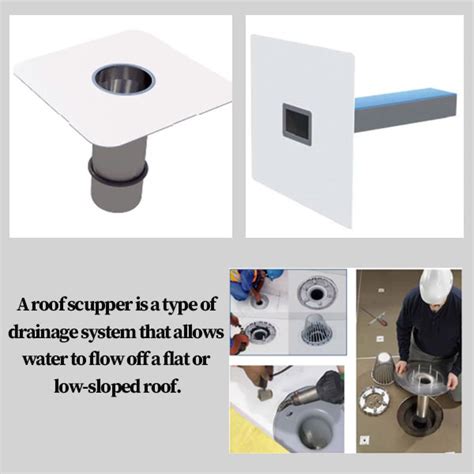 A roof scupper is a type of drainage system that allows water to flow off a flat or low-sloped roof.