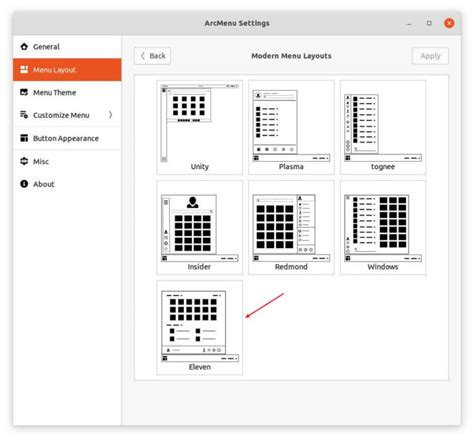 ArcMenu Settings

General
Menu Layout
Menu Theme
Customize Menu
Button Appearance
Misc
About

Back
Modern Menu Layouts
Apply

Unity
Plasma
tognee
Insider
Redmond
Windows
Eleven